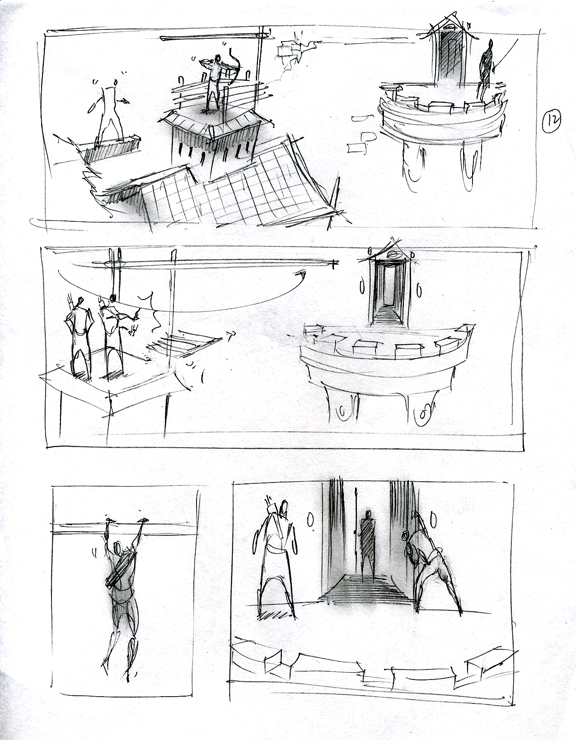 12